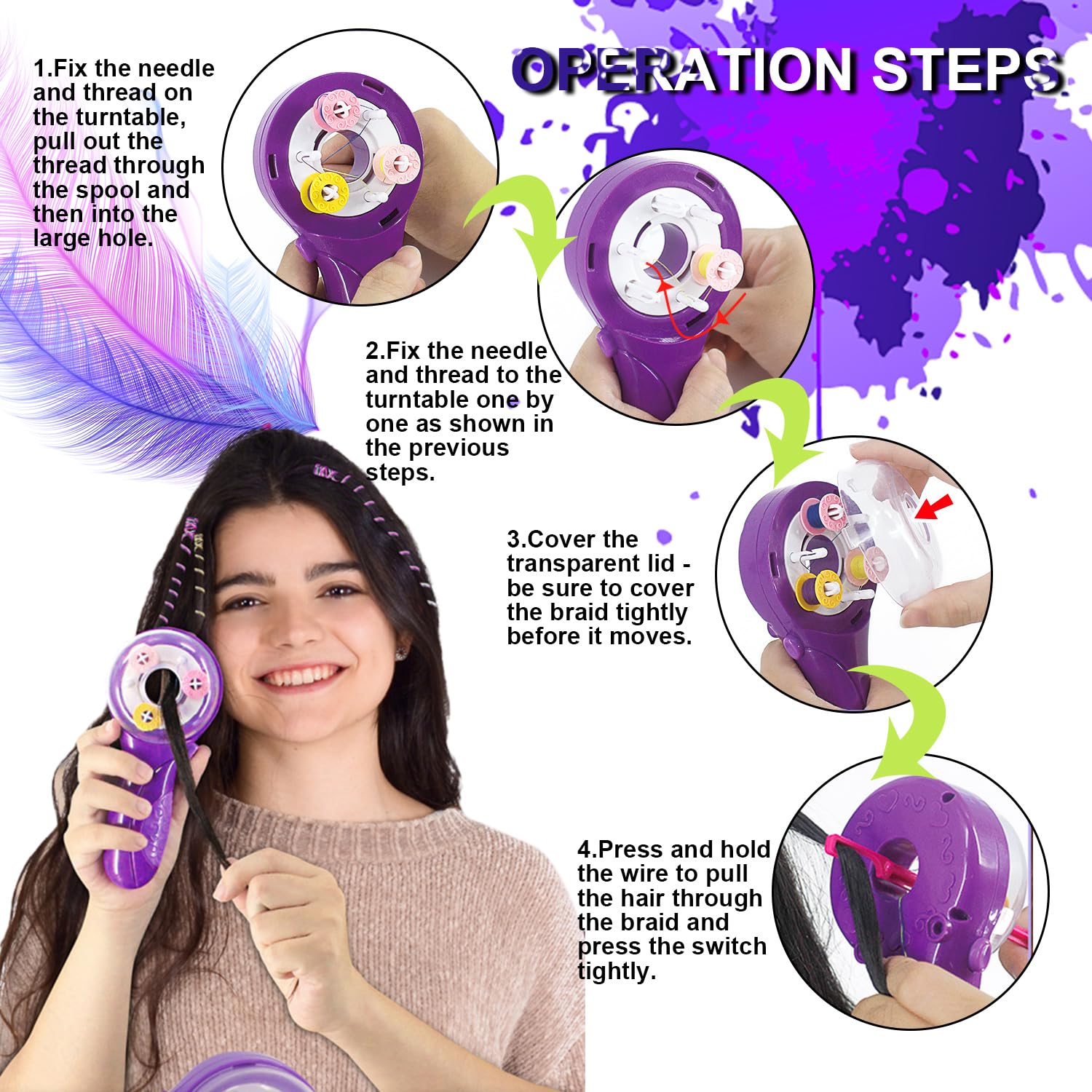 OPERATION STEPS

1.Fix the needle and thread on the turntable, pull out the thread through the spool and then into the large hole.

2.Fix the needle and thread to the turntable one by one as shown in the previous steps.

3.Cover the transparent lid - be sure to cover the braid tightly before it moves.

4.Press and hold the wire to pull the hair through the braid and press the switch tightly.