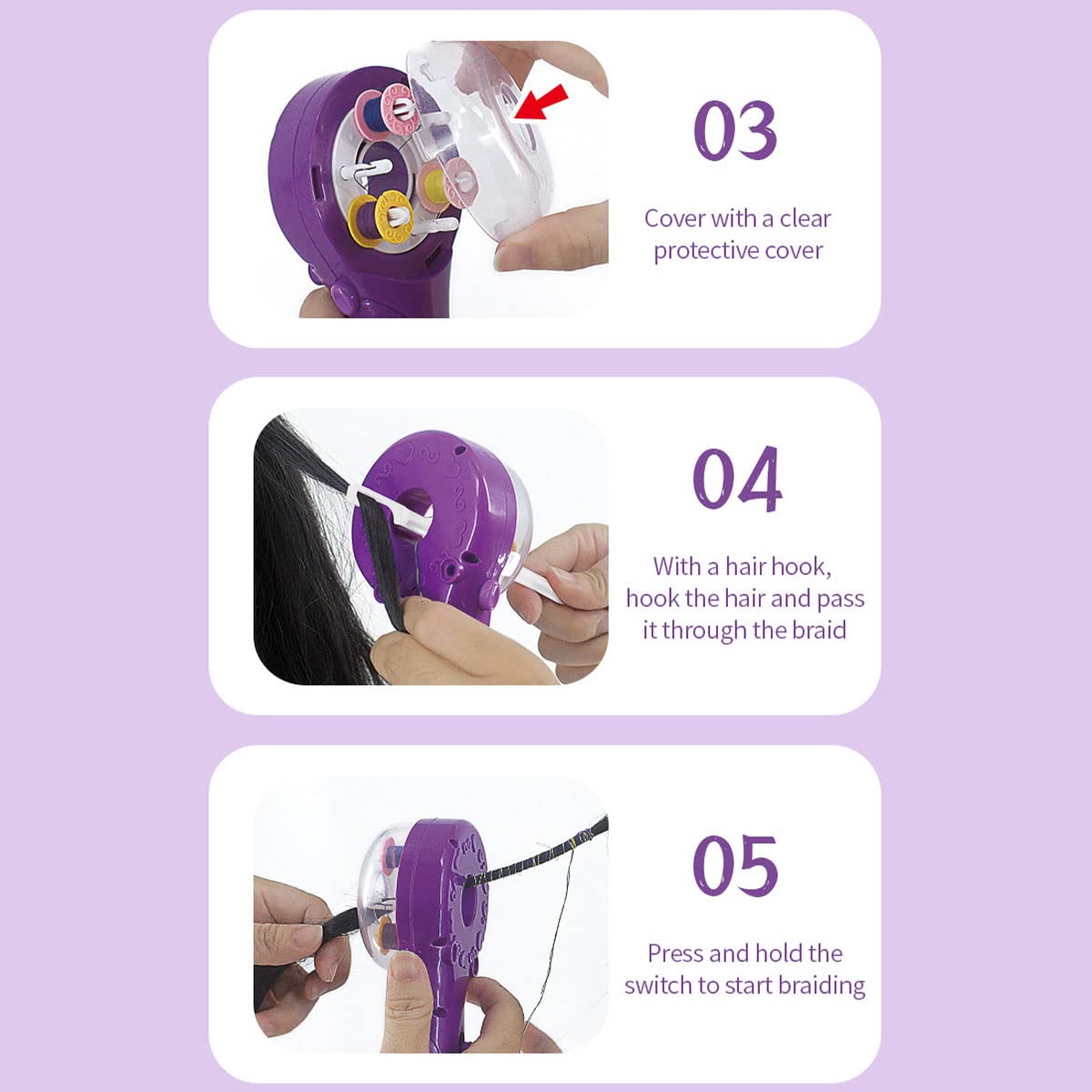 03

Cover with a clear protective cover

04

With a hair hook, hook the hair and pass it through the braid

05

Press and hold the switch to start braiding